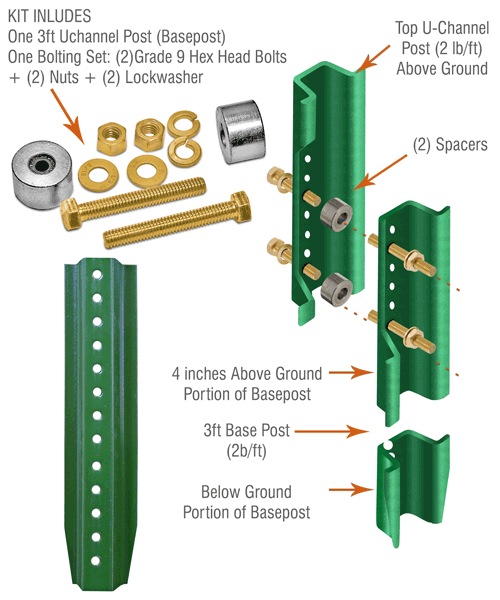 KIT INLUDES
One 3ft Uchannel Post (Basepost)
One Bolting Set: (2)Grade 9 Hex Head Bolts + (2) Nuts + (2) Lockwasher

Top U-Channel Post (2 lb/ft) Above Ground

(2) Spacers

4 inches Above Ground Portion of Basepost

3ft Base Post (2b/ft)

Below Ground Portion of Basepost